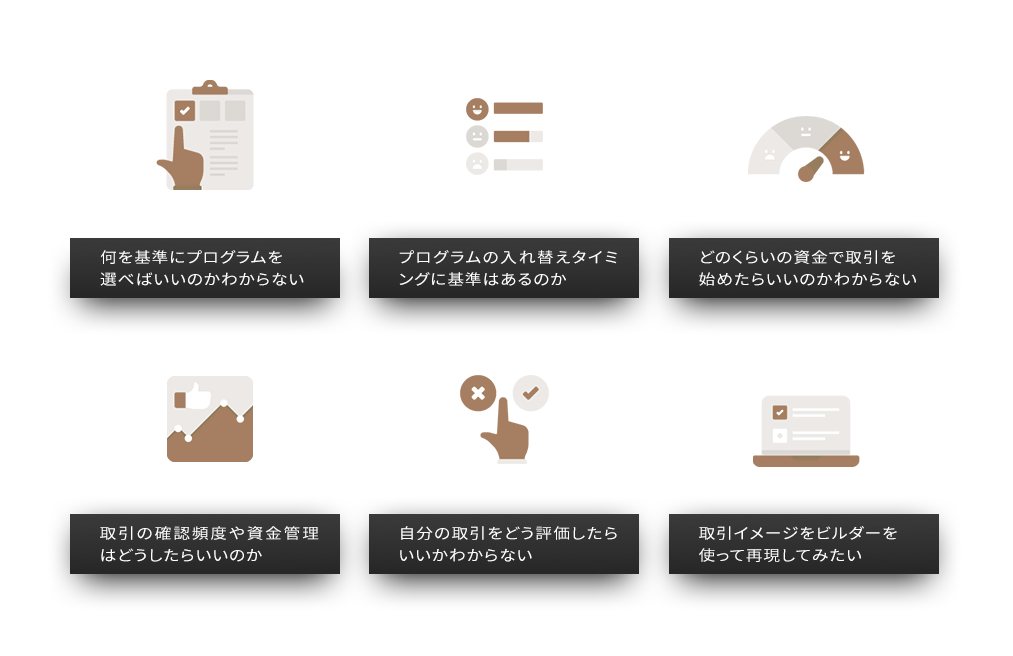 何を基準にプログラムを選べばいいのかわからない

プログラムの入れ替えタイミングに基準はあるのか

どのくらいの資金で取引を始めたらいいのかわからない

取引の確認頻度や資金管理はどうしたらいいのか

自分の取引をどう評価したらいいかわからない

取引イメージをビルダーを使って再現してみたい